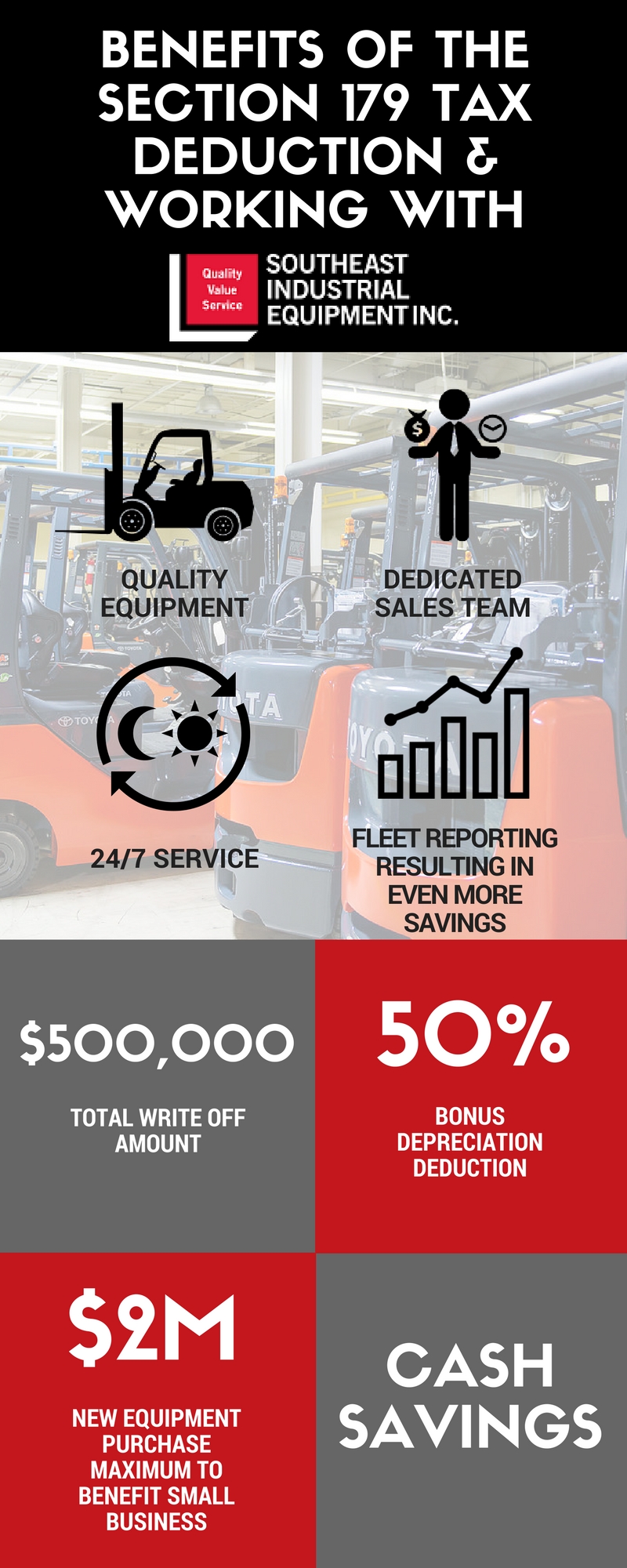 BENEFITS OF THE SECTION 179 TAX DEDUCTION & WORKING WITH

Quality Value Service

SOUTHEAST INDUSTRIAL EQUIPMENT INC.

QUALITY EQUIPMENT

DEDICATED SALES TEAM

24/7 SERVICE

FLEET REPORTING RESULTING IN EVEN MORE SAVINGS

$500,000

TOTAL WRITE OFF AMOUNT

50%

BONUS DEPRECIATION DEDUCTION

$2M

NEW EQUIPMENT PURCHASE MAXIMUM TO BENEFIT SMALL BUSINESS

CASH SAVINGS