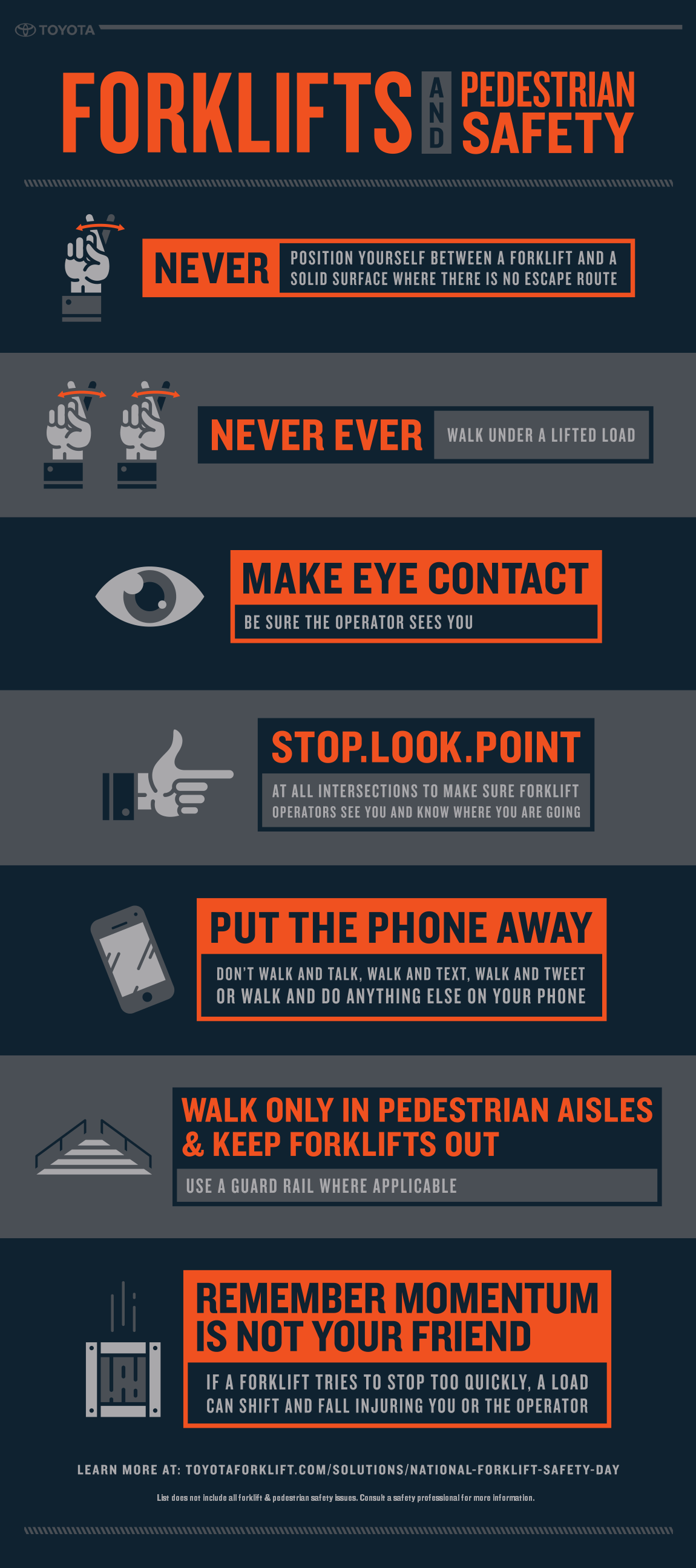 TOYOTA

FORKLIFTS AND PEDESTRIAN SAFETY

NEVER POSITION YOURSELF BETWEEN A FORKLIFT AND A SOLID SURFACE WHERE THERE IS NO ESCAPE ROUTE

NEVER EVER WALK UNDER A LIFTED LOAD

MAKE EYE CONTACT
BE SURE THE OPERATOR SEES YOU

STOP.LOOK.POINT
AT ALL INTERSECTIONS TO MAKE SURE FORKLIFT OPERATORS SEE YOU AND KNOW WHERE YOU ARE GOING

PUT THE PHONE AWAY
DON'T WALK AND TALK, WALK AND TEXT, WALK AND TWEET OR WALK AND DO ANYTHING ELSE ON YOUR PHONE

WALK ONLY IN PEDESTRIAN AISLES & KEEP FORKLIFTS OUT
USE A GUARD RAIL WHERE APPLICABLE

REMEMBER MOMENTUM IS NOT YOUR FRIEND
IF A FORKLIFT TRIES TO STOP TOO QUICKLY, A LOAD CAN SHIFT AND FALL INJURING YOU OR THE OPERATOR

LEARN MORE AT: TOYOTAFORKLIFT.COM/SOLUTIONS/NATIONAL-FORKLIFT-SAFETY-DAY

List does not include all forklift & pedestrian safety issues. Consult a safety professional for more information.